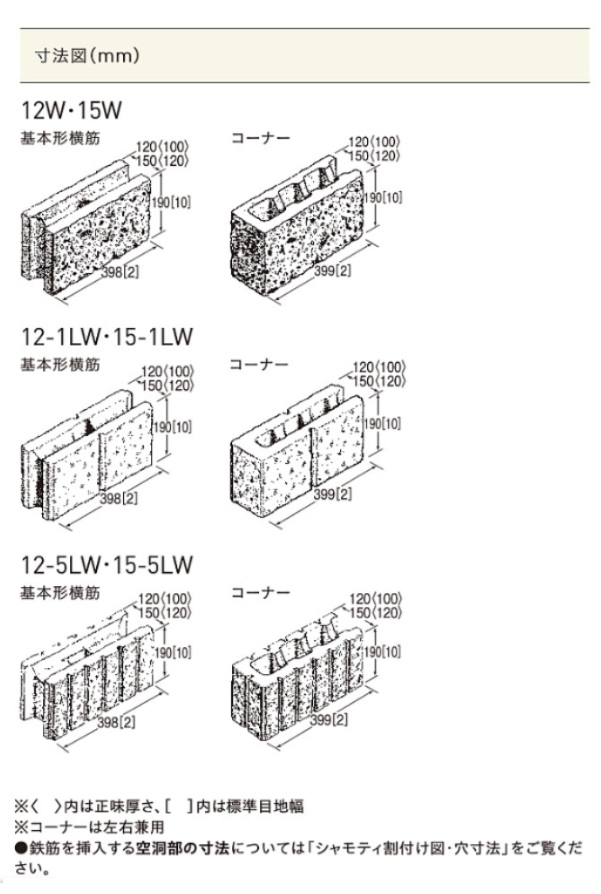 寸法図(mm)

12W・15W

基本形横筋

120〈100〉
150〈120〉
190[10]
398[2]

コーナー

120〈100〉
150〈120〉
190[10]
399[2]

12-1LW・15-1LW

基本形横筋

120〈100〉
150〈120〉
190[10]
398[2]

コーナー

120〈100〉
150〈120〉
190[10]
399[2]

12-5LW・15-5LW

基本形横筋

120〈100〉
150〈120〉
190[10]
398[2]

コーナー

120〈100〉
150〈120〉
190[10]
399[2]

※〈 〉内は正味厚さ、[ ]内は標準目地幅
※コーナーは左右兼用
●鉄筋を挿入する空洞部の寸法については「シャモティ割付け図・穴寸法」をご覧ください。