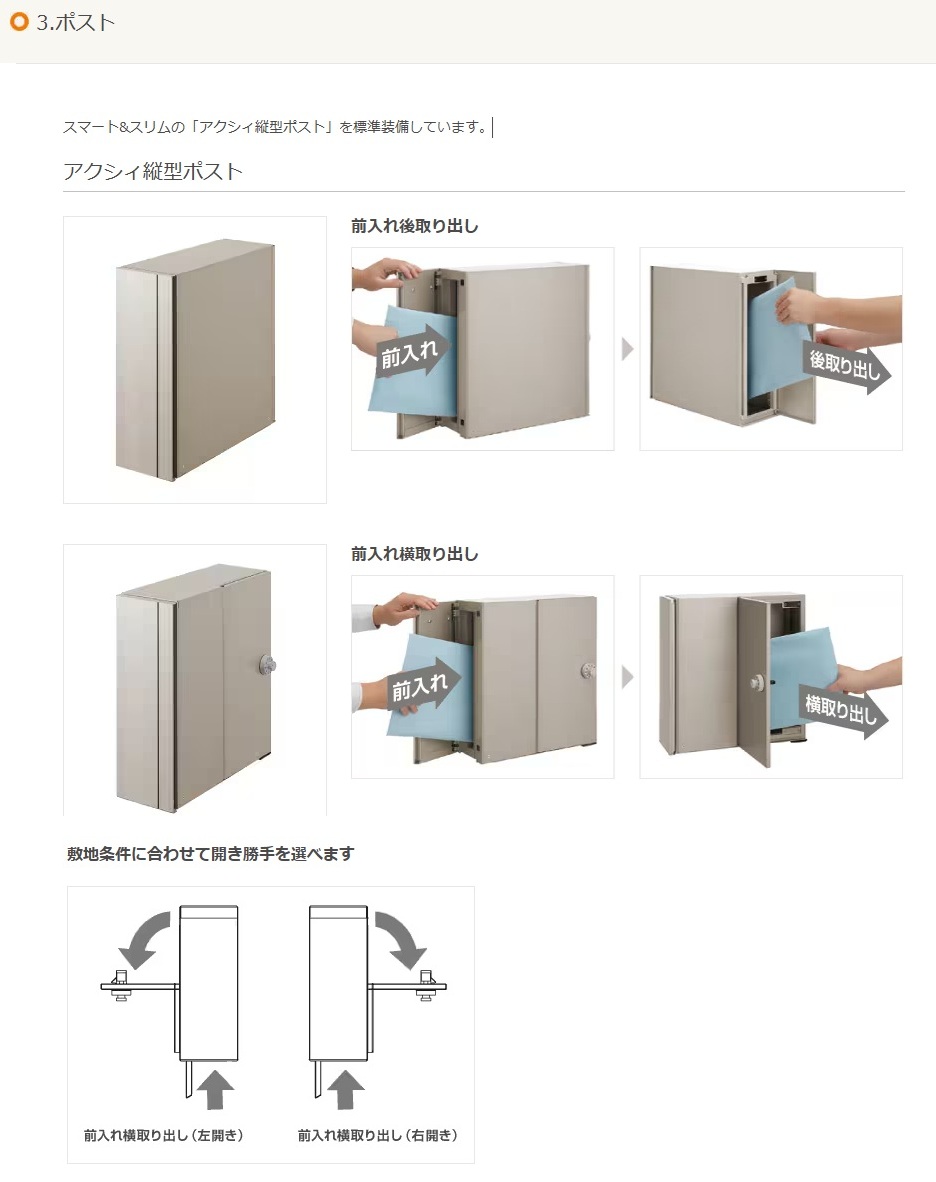 3.ポスト

スマート&スリムの「アクシィ縦型ポスト」を標準装備しています。

アクシィ縦型ポスト

前入れ後取り出し

前入れ

後取り出し

前入れ横取り出し

前入れ

横取り出し

敷地条件に合わせて開き勝手を選べます

前入れ横取り出し（左開き）

前入れ横取り出し（右開き）