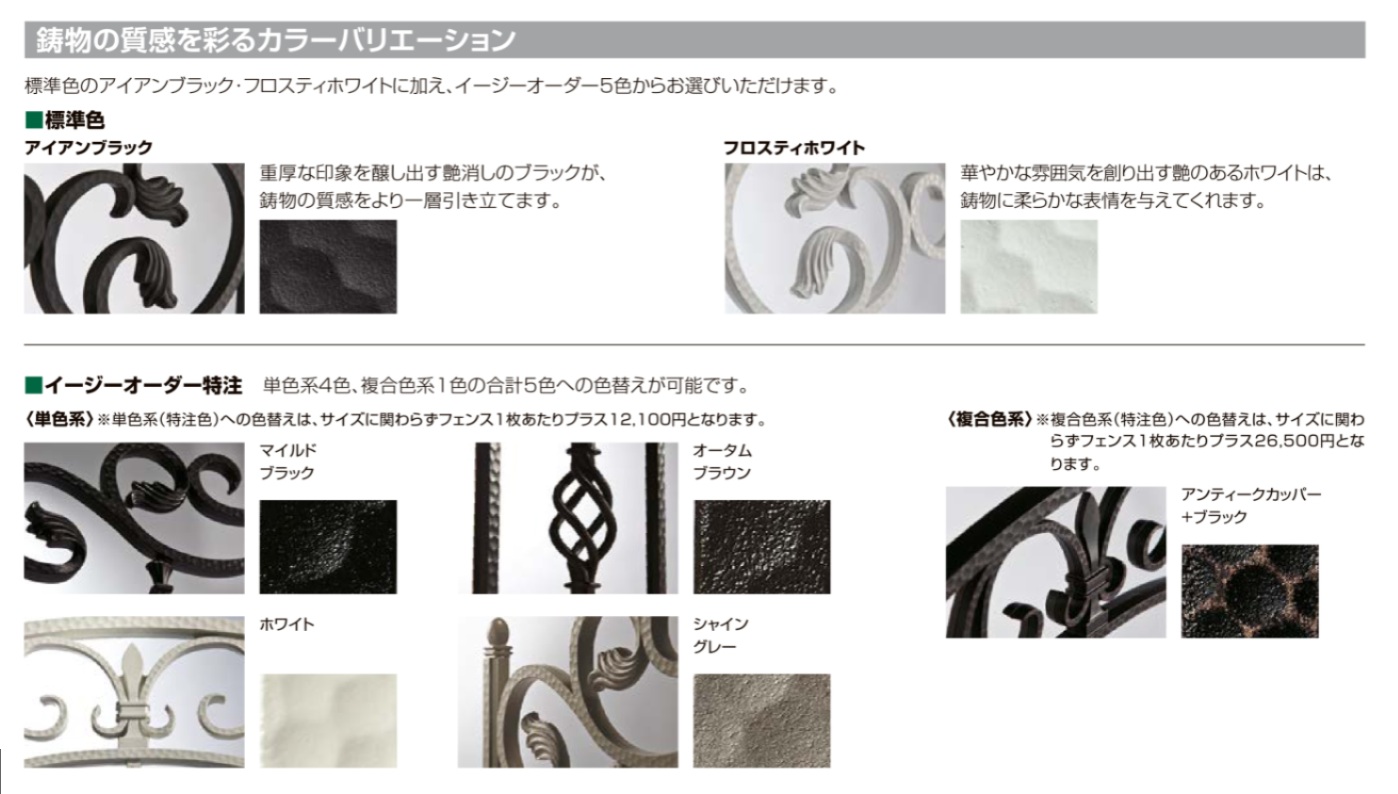 鋳物の質感を彩るカラーバリエーション

標準色のアイアンブラック・フロスティホワイトに加え、イージーオーダー5色からお選びいただけます。

■標準色

アイアンブラック

重厚な印象を醸し出す艶消しのブラックが、鋳物の質感をより一層引き立てます。

フロスティホワイト

華やかな雰囲気を創り出す艶のあるホワイトは、鋳物に柔らかな表情を与えてくれます。

■イージーオーダー特注　単色系4色、複合色系1色の合計5色への色替えが可能です。

〈単色系〉※単色系（特注色）への色替えは、サイズに関わらずフェンス1枚あたりプラス12,100円となります。

マイルドブラック

オータムブラウン

ホワイト

シャイングレー

〈複合色系〉※複合色系（特注色）への色替えは、サイズに関わらずフェンス1枚あたりプラス26,500円となります。

アンティークカッパー＋ブラック