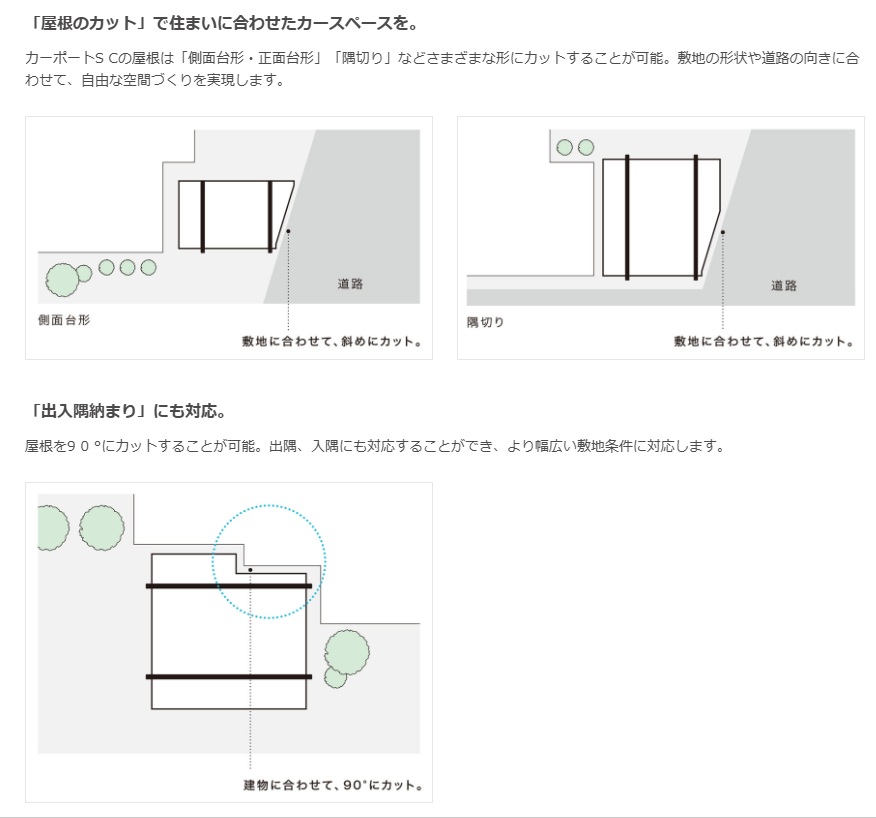 「屋根のカット」で住まいに合わせたカースペースを。

カーポートS Cの屋根は「側面台形・正面台形」「隅切り」などさまざまな形にカットすることが可能。敷地の形状や道路の向きに合わせて、自由な空間づくりを実現します。

道路

側面台形

敷地に合わせて、斜めにカット。

道路

隅切り

敷地に合わせて、斜めにカット。

「出入隅納まり」にも対応。

屋根を９０°にカットすることが可能。出隅、入隅にも対応することができ、より幅広い敷地条件に対応します。

建物に合わせて、90°にカット。